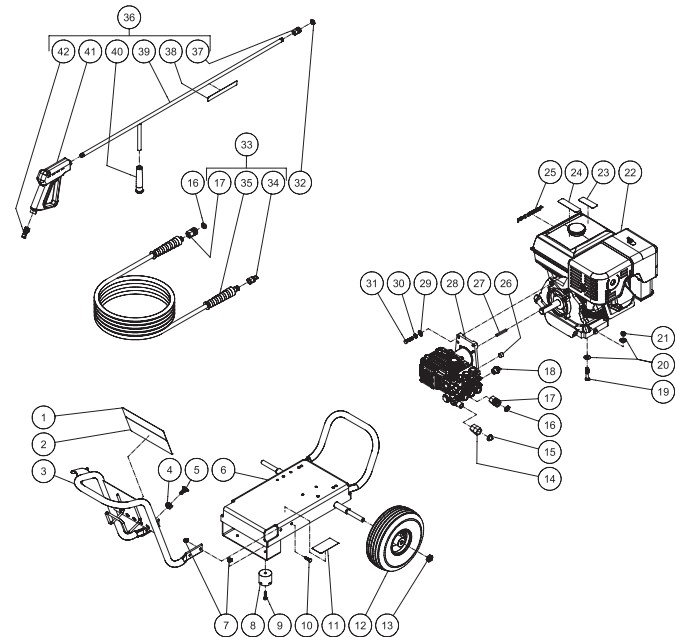 36
42 41 40 39 38 37
33
16 17 35 34 32
25 24 23 22
31 30 29 28 27 26
21
20
19
18
17
16
15
14
1
2
3
4 5
6
7 8 9 10 11 12 13